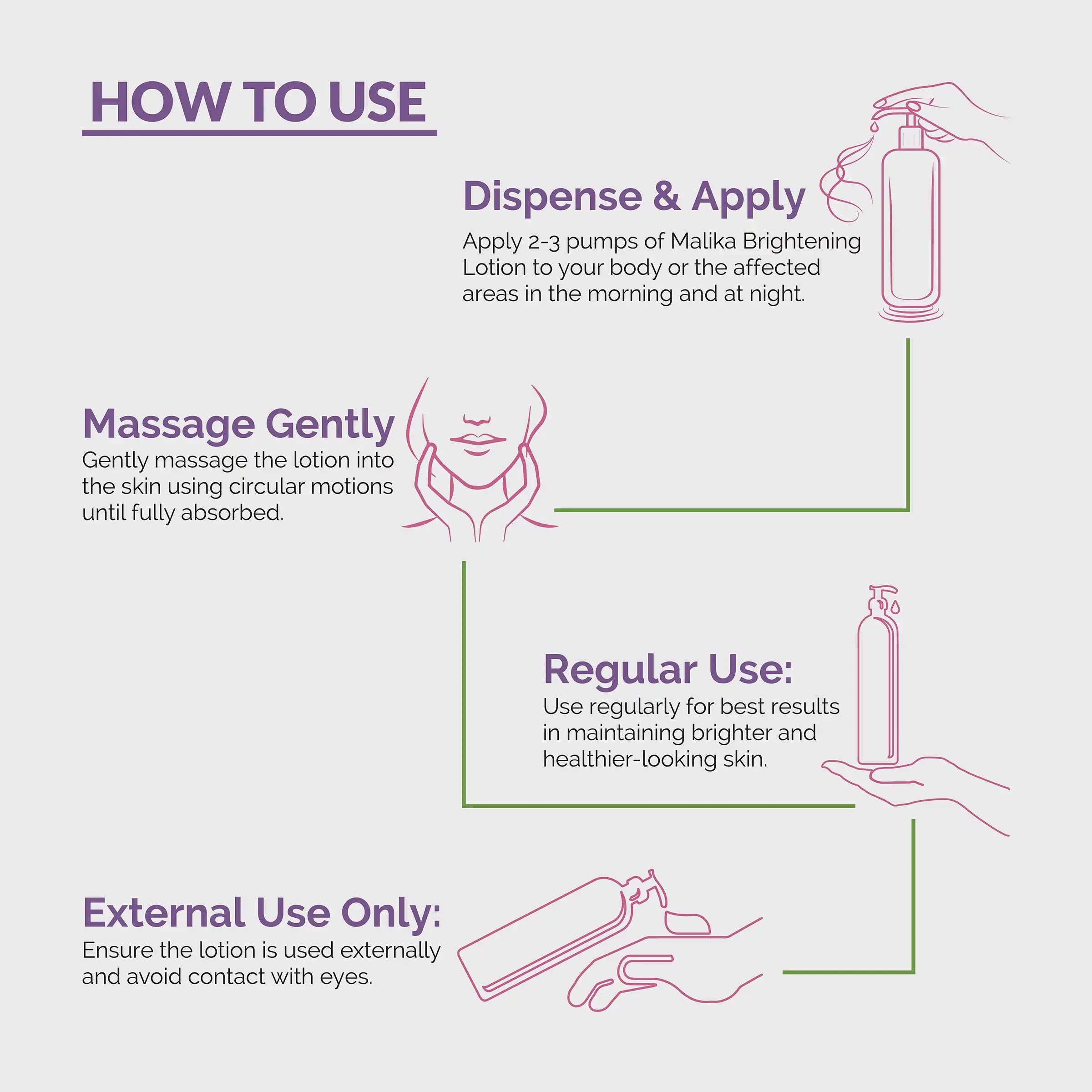 HOW TO USE

Dispense & Apply
Apply 2-3 pumps of Malika Brightening Lotion to your body or the affected areas in the morning and at night.

Massage Gently
Gently massage the lotion into the skin using circular motions until fully absorbed.

Regular Use:
Use regularly for best results in maintaining brighter and healthier-looking skin.

External Use Only:
Ensure the lotion is used externally and avoid contact with eyes.